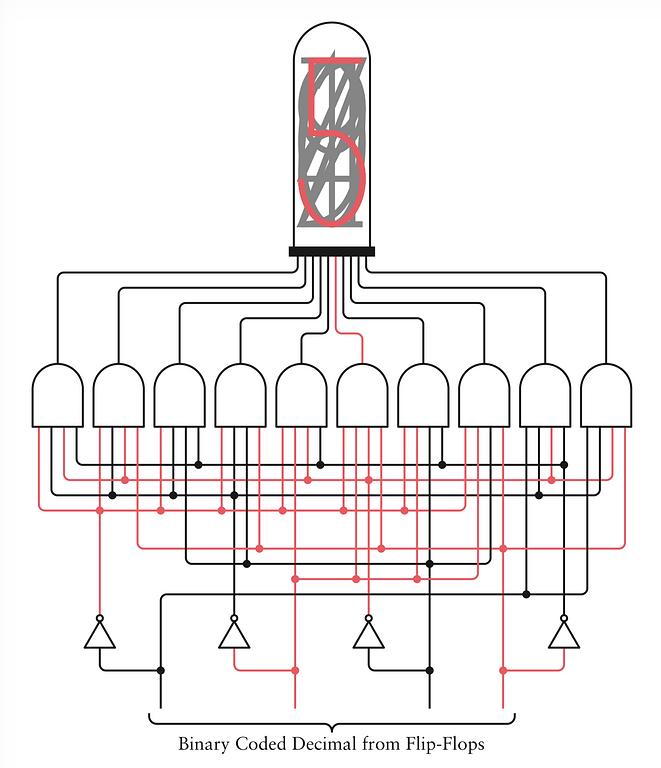 5

Binary Coded Decimal from Flip-Flops